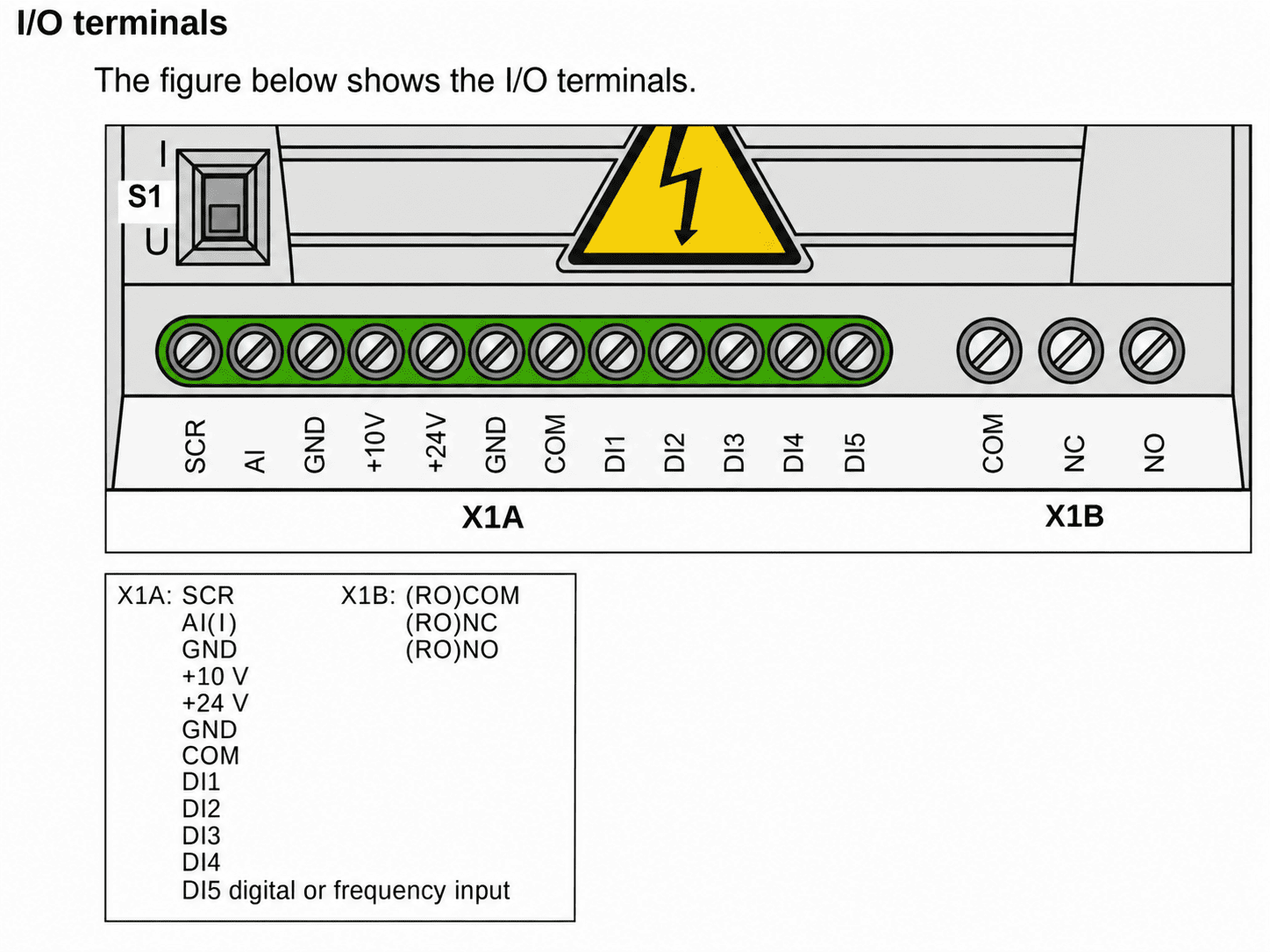 I/O terminals

The figure below shows the I/O terminals.

I
S1
U

SCR AI GND +10V +24V GND COM DI1 DI2 DI3 DI4 DI5 COM NC NO

X1A X1B

X1A: SCR
AI(I)
GND
+10 V
+24 V
GND
COM
DI1
DI2
DI3
DI4
DI5 digital or frequency input

X1B: (RO)COM
(RO)NC
(RO)NO