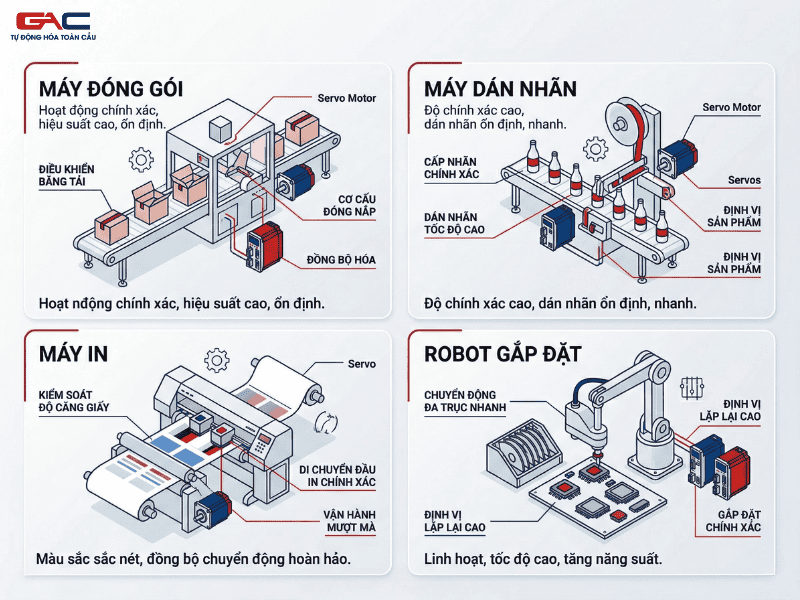 GAC
TỰ ĐỘNG HÓA TOÀN CẦU

MÁY ĐÓNG GÓI
Hoạt động chính xác, hiệu suất cao, ổn định.

Servo Motor
ĐIỀU KHIỂN BĂNG TẢI
CƠ CẤU ĐÓNG NẮP
ĐỒNG BỘ HÓA

Hoạt nđộng chính xác, hiệu suất cao, ổn định.

MÁY DÁN NHÃN
Độ chính xác cao, dán nhãn ổn định, nhanh.

Servo Motor
CẤP NHÃN CHÍNH XÁC
Servos
DÁN NHÃN TỐC ĐỘ CAO
ĐỊNH VỊ SẢN PHẨM
ĐỊNH VỊ SẢN PHẨM

Độ chính xác cao, dán nhãn ổn định, nhanh.

MÁY IN
Servo
KIỂM SOÁT ĐỘ CĂNG GIẤY
DI CHUYỂN ĐẦU IN CHÍNH XÁC
VẬN HÀNH MƯỢT MÀ

Màu sắc sắc nét, đồng bộ chuyển động hoàn hảo.

ROBOT GẮP ĐẶT
CHUYỂN ĐỘNG ĐA TRỤC NHANH
ĐỊNH VỊ LẶP LẠI CAO
ĐỊNH VỊ LẶP LẠI CAO
GẮP ĐẶT CHÍNH XÁC

Linh hoạt, tốc độ cao, tăng năng suất.