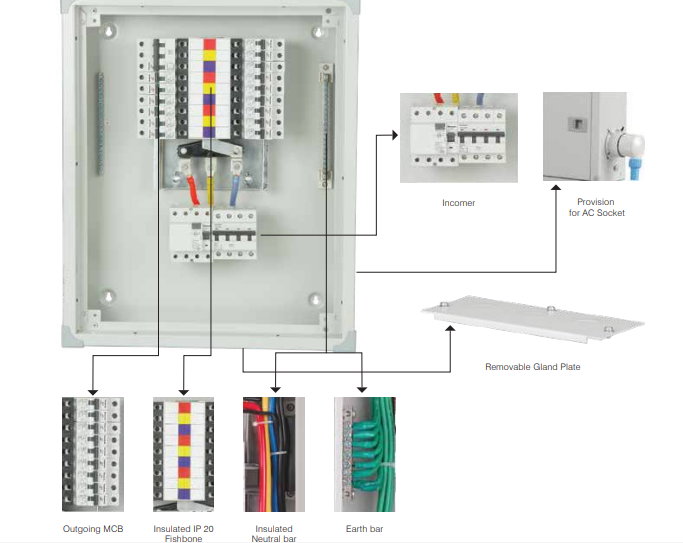 Incomer

Provision for AC Socket

Removable Gland Plate

Outgoing MCB

Insulated IP 20 Fishbone

Insulated Neutral bar

Earth bar