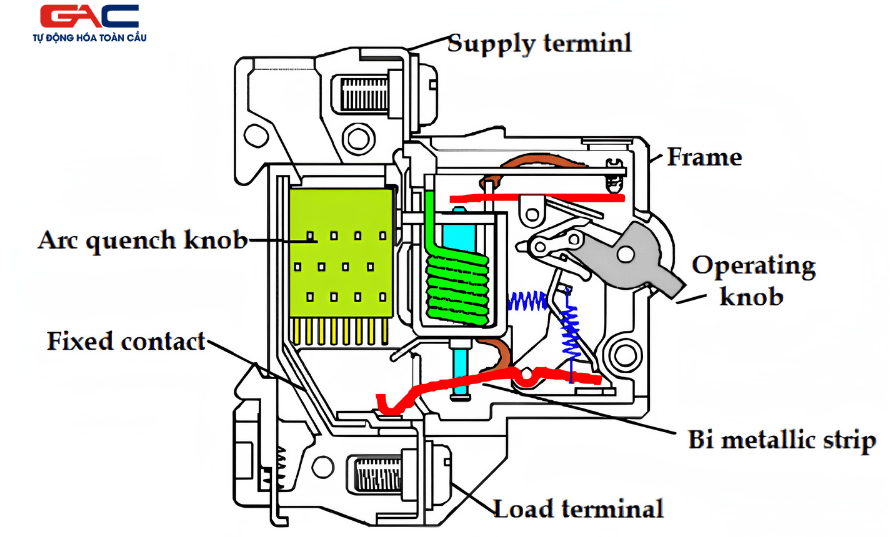 GAC
TỰ ĐỘNG HÓA TOÀN CẦU

Supply terminl

Frame

Arc quench knob

Operating knob

Fixed contact

Bi metallic strip

Load terminal