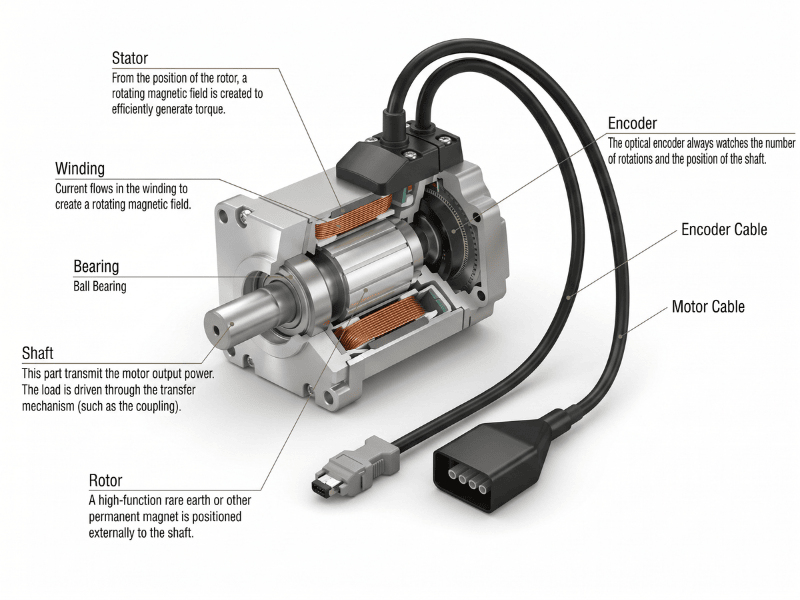 Stator
From the position of the rotor, a rotating magnetic field is created to efficiently generate torque.

Winding
Current flows in the winding to create a rotating magnetic field.

Bearing
Ball Bearing

Shaft
This part transmit the motor output power. The load is driven through the transfer mechanism (such as the coupling).

Rotor
A high-function rare earth or other permanent magnet is positioned externally to the shaft.

Encoder
The optical encoder always watches the number of rotations and the position of the shaft.

Encoder Cable

Motor Cable