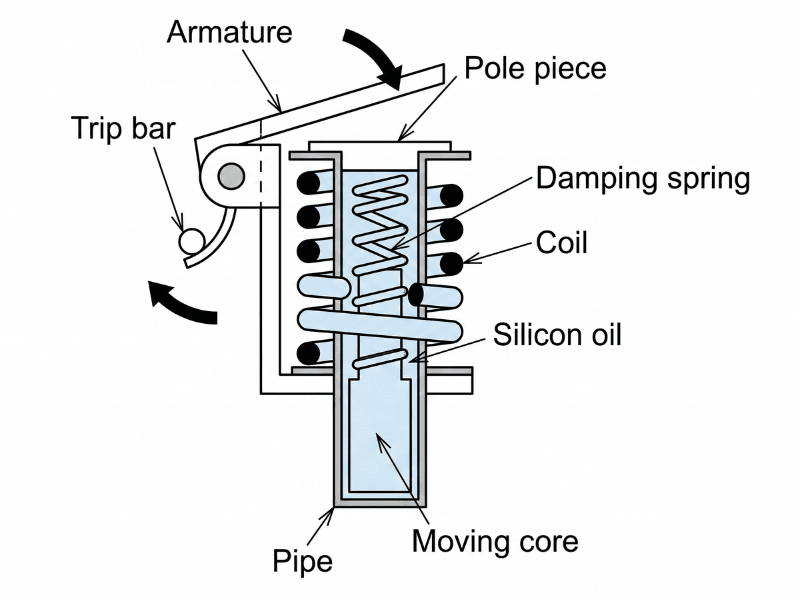 Armature
Pole piece
Trip bar
Damping spring
Coil
Silicon oil
Moving core
Pipe