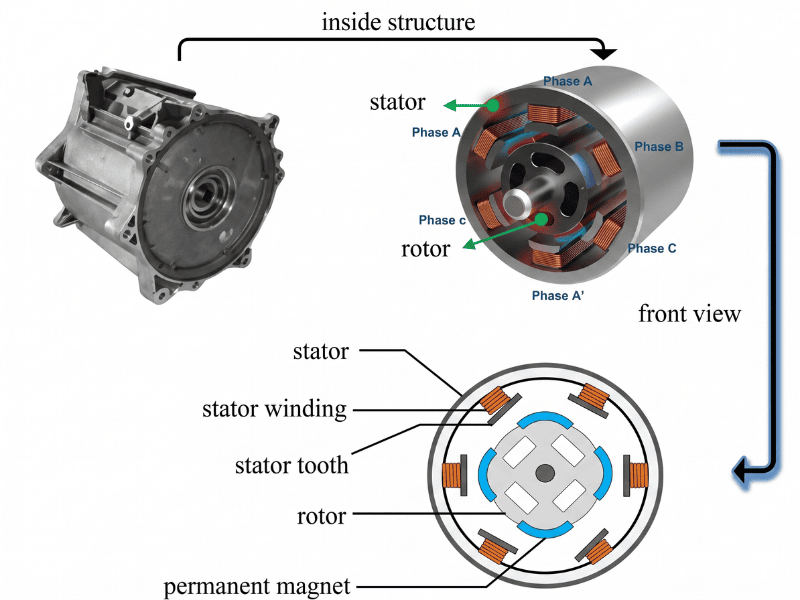 inside structure

stator

Phase A

Phase A

Phase B

Phase c

rotor

Phase C

Phase A'

front view

stator

stator winding

stator tooth

rotor

permanent magnet