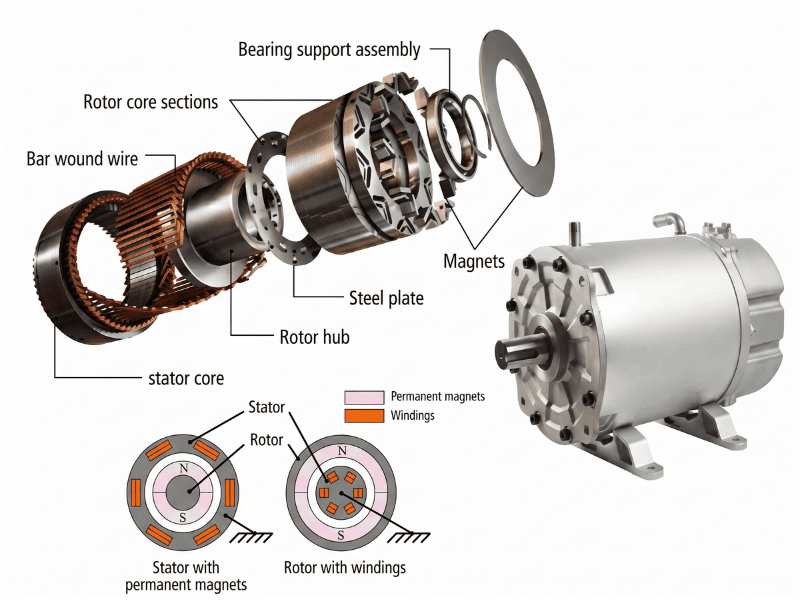 Bearing support assembly

Rotor core sections

Bar wound wire

Magnets

Steel plate

Rotor hub

stator core

Permanent magnets

Windings

Stator

Rotor

N

S

N

S

Stator with permanent magnets

Rotor with windings