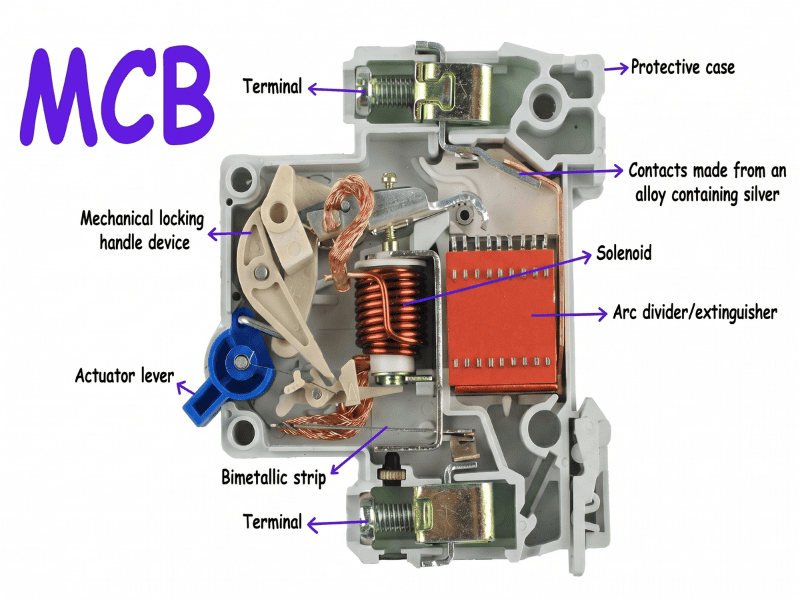 MCB

Terminal

Protective case

Contacts made from an alloy containing silver

Mechanical locking handle device

Solenoid

Arc divider/extinguisher

Actuator lever

Bimetallic strip

Terminal