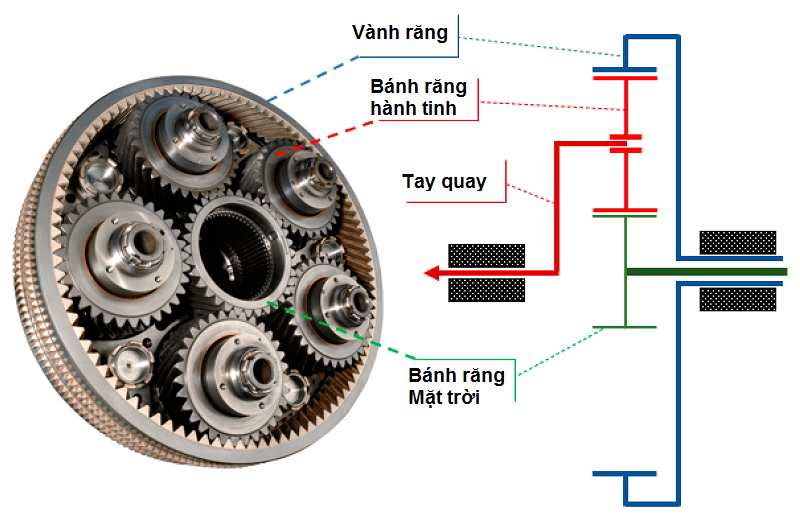 Vành răng

Bánh răng hành tinh

Tay quay

Bánh răng Mặt trời