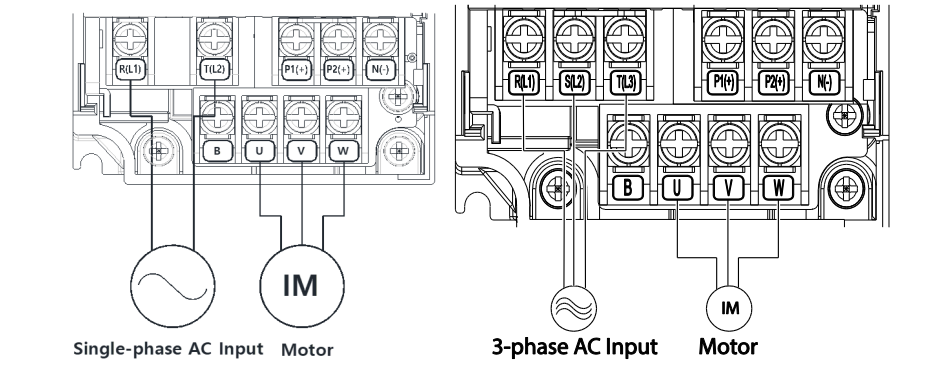 R(L1) T(L2) P1(+) P2(+) N(-)

B U V W

IM

Single-phase AC Input Motor

R(L1) S(L2) T(L3) P1(+) P2(+) N(-)

B U V W

IM

3-phase AC Input Motor