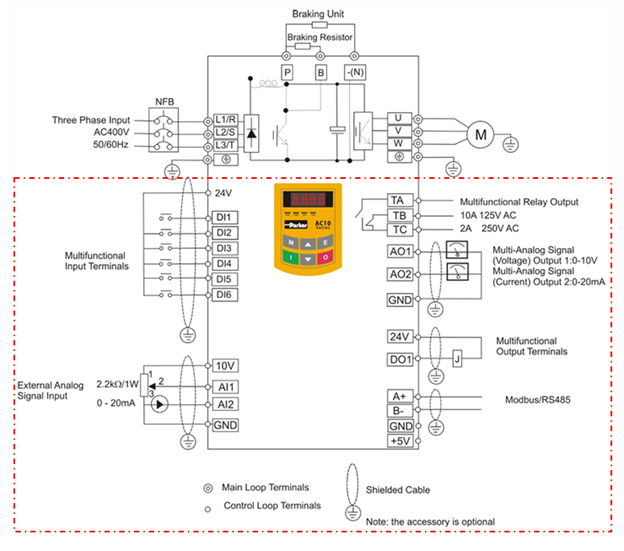 Braking Unit
Braking Resistor
P
B
-(N)
NFB
Three Phase Input
AC400V
50/60Hz
L1/R
L2/S
L3/T
U
V
W
M
24V
DI1
DI2
DI3
DI4
DI5
DI6
Multifunctional Input Terminals
8.8.8.8
Parker
AC10 Series
M
E
I
O
TA
TB
TC
Multifunctional Relay Output
10A 125V AC
2A 250V AC
AO1
AO2
GND
Multi-Analog Signal (Voltage) Output 1:0-10V
Multi-Analog Signal (Current) Output 2:0-20mA
24V
DO1
J
Multifunctional Output Terminals
10V
AI1
AI2
GND
External Analog Signal Input
2.2kΩ/1W
1
2
3
0 - 20mA
A+
B-
GND
+5V
Modbus/RS485
Main Loop Terminals
Control Loop Terminals
Shielded Cable
Note: the accessory is optional