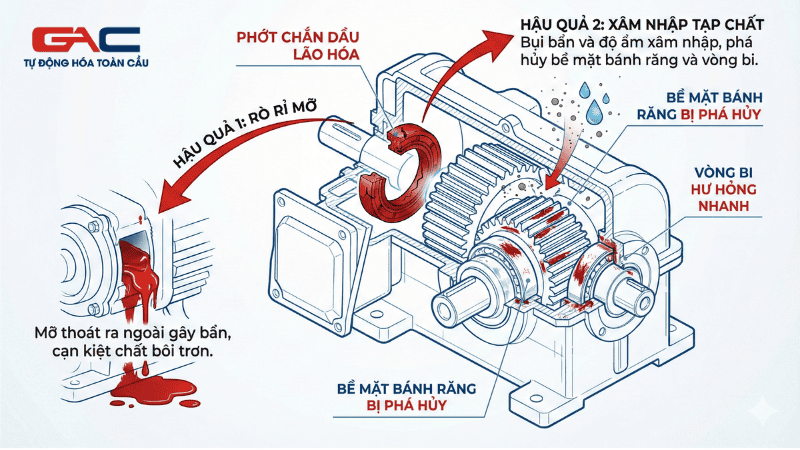 GAC
TỰ ĐỘNG HÓA TOÀN CẦU

PHỚT CHẮN DẦU LÃO HÓA

HẬU QUẢ 2: XÂM NHẬP TẠP CHẤT
Bụi bẩn và độ ẩm xâm nhập, phá hủy bề mặt bánh răng và vòng bi.

HẬU QUẢ 1: RÒ RỈ MỠ

BỀ MẶT BÁNH RĂNG BỊ PHÁ HỦY

VÒNG BI HƯ HỎNG NHANH

Mỡ thoát ra ngoài gây bẩn, cạn kiệt chất bôi trơn.

BỀ MẶT BÁNH RĂNG BỊ PHÁ HỦY