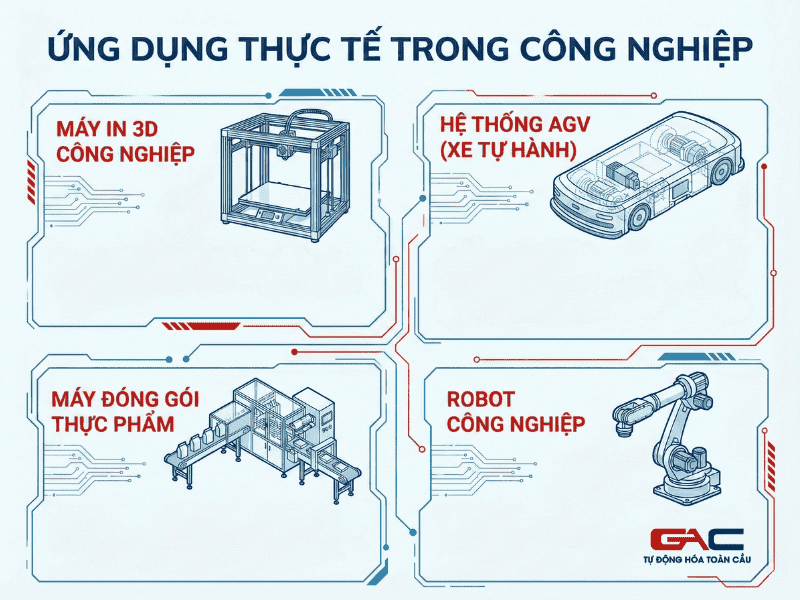 ỨNG DỤNG THỰC TẾ TRONG CÔNG NGHIỆP

MÁY IN 3D CÔNG NGHIỆP

HỆ THỐNG AGV (XE TỰ HÀNH)

MÁY ĐÓNG GÓI THỰC PHẨM

ROBOT CÔNG NGHIỆP

GAC
TỰ ĐỘNG HÓA TOÀN CẦU