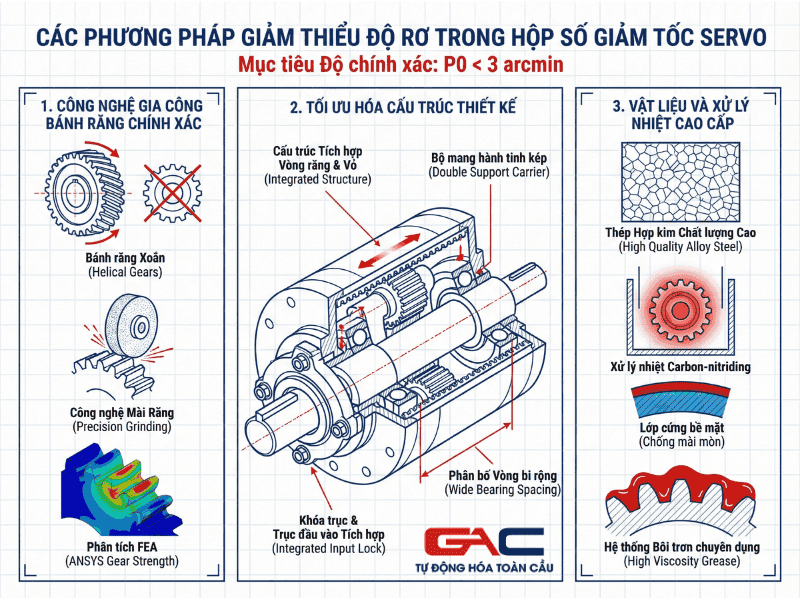 CÁC PHƯƠNG PHÁP GIẢM THIỂU ĐỘ RƠ TRONG HỘP SỐ GIẢM TỐC SERVO

Mục tiêu Độ chính xác: P0 < 3 arcmin

1. CÔNG NGHỆ GIA CÔNG BÁNH RĂNG CHÍNH XÁC

Bánh răng Xoắn
(Helical Gears)

Công nghệ Mài Răng
(Precision Grinding)

Phân tích FEA
(ANSYS Gear Strength)

2. TỐI ƯU HÓA CẤU TRÚC THIẾT KẾ

Cấu trúc Tích hợp Vòng răng & Vỏ
(Integrated Structure)

Bộ mang hành tinh kép
(Double Support Carrier)

Phân bố Vòng bi rộng
(Wide Bearing Spacing)

Khóa trục & Trục đầu vào Tích hợp
(Integrated Input Lock)

GAC
TỰ ĐỘNG HÓA TOÀN CẦU

3. VẬT LIỆU VÀ XỬ LÝ NHIỆT CAO CẤP

Thép Hợp kim Chất lượng Cao
(High Quality Alloy Steel)

Xử lý nhiệt Carbon-nitriding

Lớp cứng bề mặt
(Chống mài mòn)

Hệ thống Bôi trơn chuyên dụng
(High Viscosity Grease)