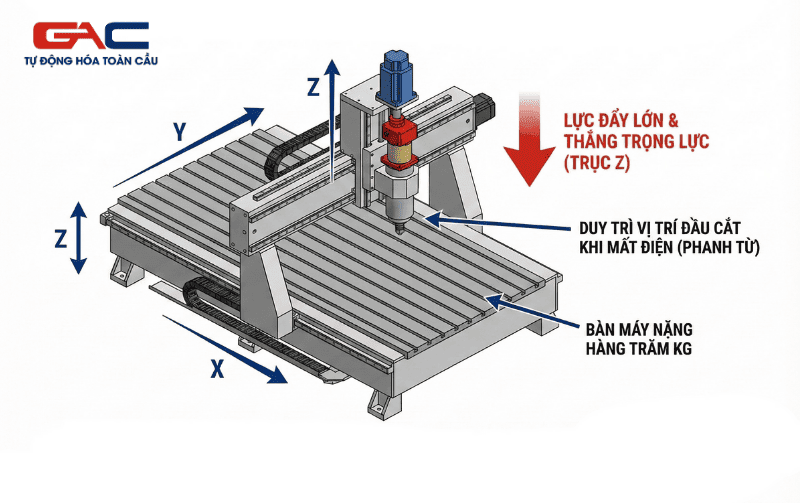 GAC
TỰ ĐỘNG HÓA TOÀN CẦU

Z

Y

Z

X

LỰC ĐẨY LỚN & THẮNG TRỌNG LỰC (TRỤC Z)

DUY TRÌ VỊ TRÍ ĐẦU CẮT KHI MẤT ĐIỆN (PHANH TỪ)

BÀN MÁY NẶNG HÀNG TRĂM KG