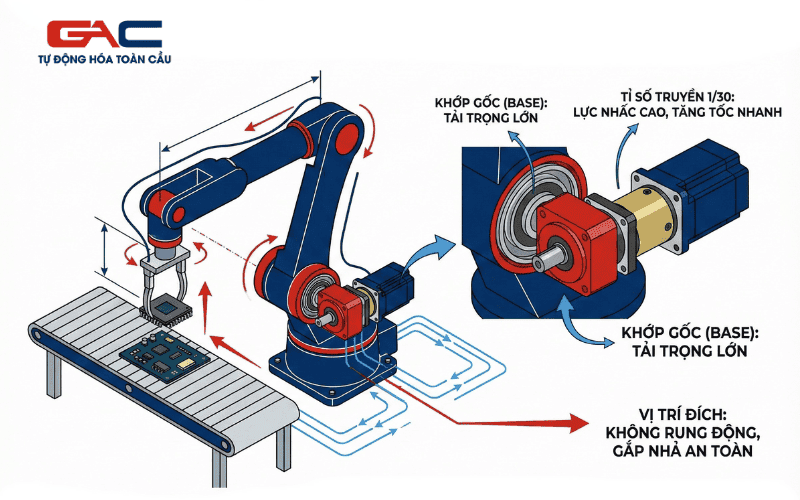 GAC
TỰ ĐỘNG HÓA TOÀN CẦU

KHỚP GỐC (BASE): TẢI TRỌNG LỚN

TỈ SỐ TRUYỀN 1/30: LỰC NHẤC CAO, TĂNG TỐC NHANH

KHỚP GỐC (BASE): TẢI TRỌNG LỚN

VỊ TRÍ ĐÍCH: KHÔNG RUNG ĐỘNG, GẮP NHẢ AN TOÀN