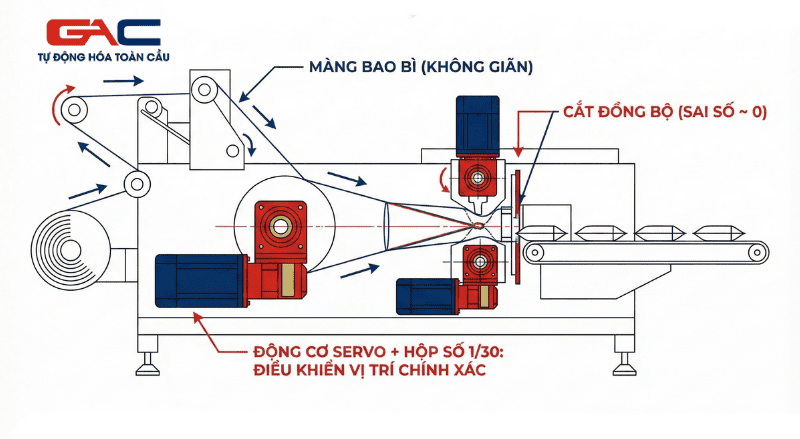 GAC
TỰ ĐỘNG HÓA TOÀN CẦU

MÀNG BAO BÌ (KHÔNG GIÃN)

CẮT ĐỒNG BỘ (SAI SỐ ~ 0)

ĐỘNG CƠ SERVO + HỘP SỐ 1/30:
ĐIỀU KHIỂN VỊ TRÍ CHÍNH XÁC