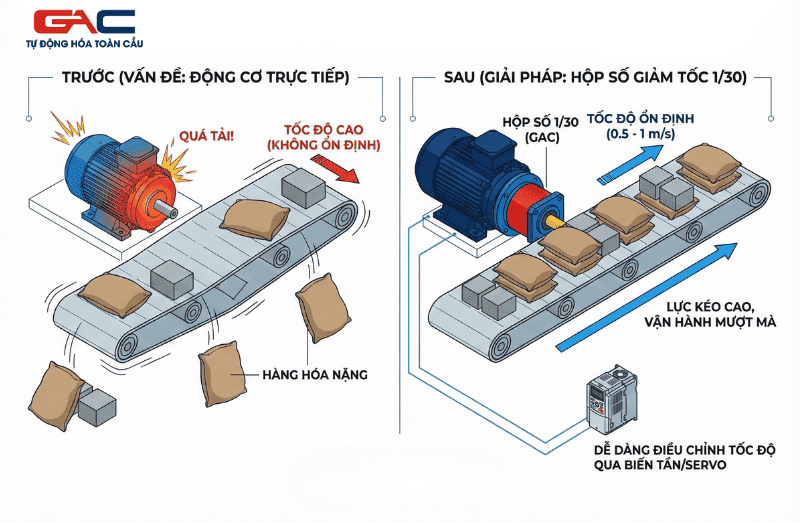 GAC
TỰ ĐỘNG HÓA TOÀN CẦU

TRƯỚC (VẤN ĐỀ: ĐỘNG CƠ TRỰC TIẾP)

QUÁ TẢI!

TỐC ĐỘ CAO
(KHÔNG ỔN ĐỊNH)

HÀNG HÓA NẶNG

SAU (GIẢI PHÁP: HỘP SỐ GIẢM TỐC 1/30)

HỘP SỐ 1/30
(GAC)

TỐC ĐỘ ỔN ĐỊNH
(0.5 - 1 m/s)

LỰC KÉO CAO,
VẬN HÀNH MƯỢT MÀ

DỄ DÀNG ĐIỀU CHỈNH TỐC ĐỘ
QUA BIẾN TẦN/SERVO