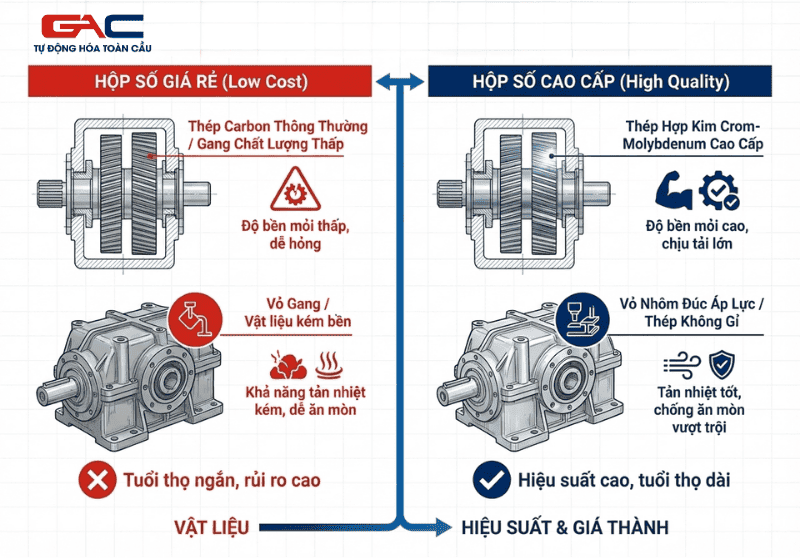 GAC
TỰ ĐỘNG HÓA TOÀN CẦU

HỘP SỐ GIÁ RẺ (Low Cost)

Thép Carbon Thông Thường / Gang Chất Lượng Thấp

Độ bền mỏi thấp, dễ hỏng

Vỏ Gang / Vật liệu kém bền

Khả năng tản nhiệt kém, dễ ăn mòn

Tuổi thọ ngắn, rủi ro cao

HỘP SỐ CAO CẤP (High Quality)

Thép Hợp Kim Crom-Molybdenum Cao Cấp

Độ bền mỏi cao, chịu tải lớn

Vỏ Nhôm Đúc Áp Lực / Thép Không Gỉ

Tản nhiệt tốt, chống ăn mòn vượt trội

Hiệu suất cao, tuổi thọ dài

VẬT LIỆU

HIỆU SUẤT & GIÁ THÀNH