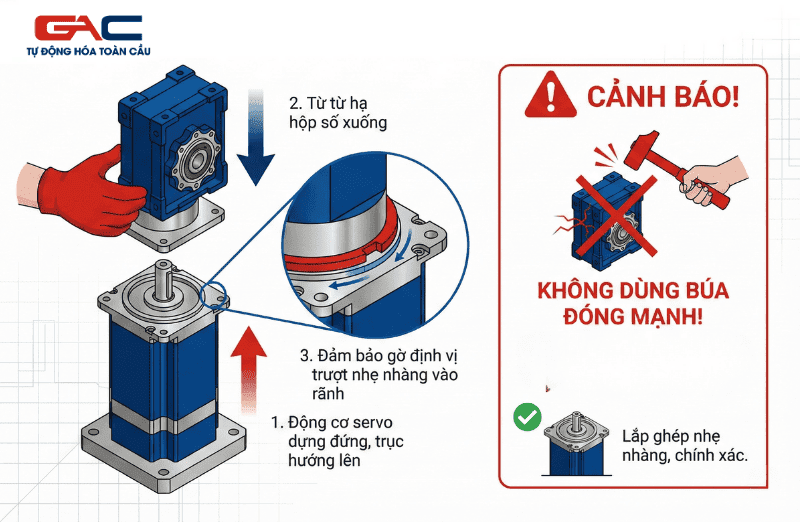 GAC
TỰ ĐỘNG HÓA TOÀN CẦU

2. Từ từ hạ hộp số xuống

3. Đảm bảo gờ định vị trượt nhẹ nhàng vào rãnh

1. Động cơ servo dựng đứng, trục hướng lên

CẢNH BÁO!

KHÔNG DÙNG BÚA ĐÓNG MẠNH!

Lắp ghép nhẹ nhàng, chính xác.