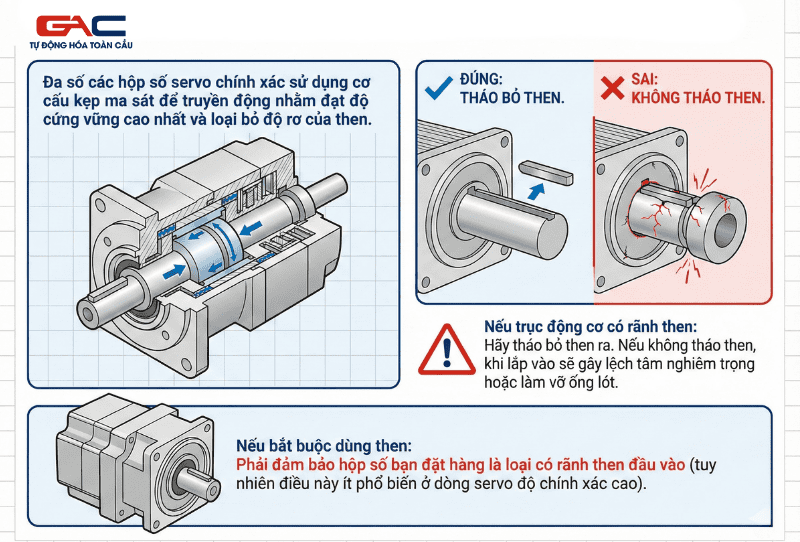 GAC
TỰ ĐỘNG HÓA TOÀN CẦU

Đa số các hộp số servo chính xác sử dụng cơ cấu kẹp ma sát để truyền động nhằm đạt độ cứng vững cao nhất và loại bỏ độ rơ của then.

ĐÚNG:
THÁO BỎ THEN.

SAI:
KHÔNG THÁO THEN.

Nếu trục động cơ có rãnh then:
Hãy tháo bỏ then ra. Nếu không tháo then, khi lắp vào sẽ gây lệch tâm nghiêm trọng hoặc làm vỡ ống lót.

Nếu bắt buộc dùng then:
Phải đảm bảo hộp số bạn đặt hàng là loại có rãnh then đầu vào (tuy nhiên điều này ít phổ biến ở dòng servo độ chính xác cao).