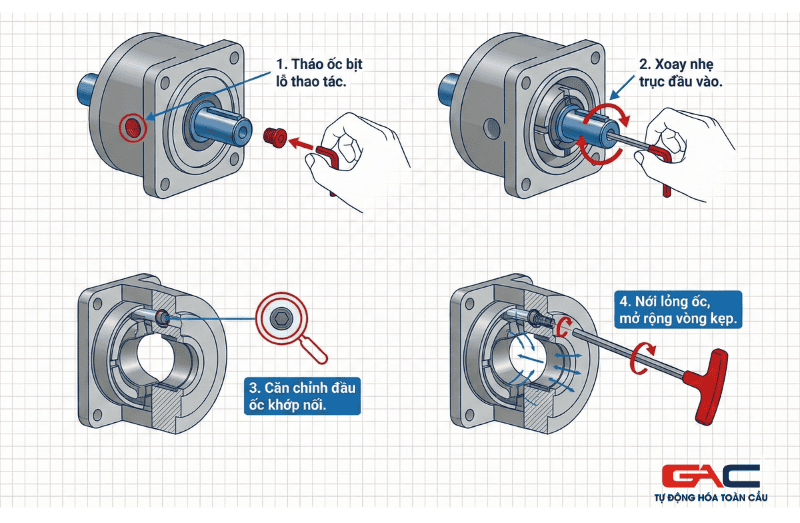 1. Tháo ốc bịt lỗ thao tác.

2. Xoay nhẹ trục đầu vào.

3. Căn chỉnh đầu ốc khớp nối.

4. Nới lỏng ốc, mở rộng vòng kẹp.

GAC
TỰ ĐỘNG HÓA TOÀN CẦU