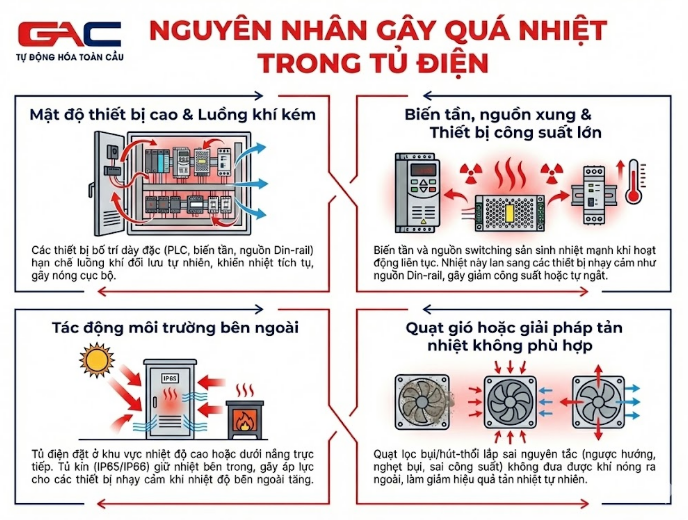 GAC
TỰ ĐỘNG HÓA TOÀN CẦU

NGUYÊN NHÂN GÂY QUÁ NHIỆT TRONG TỦ ĐIỆN

Mật độ thiết bị cao & Luồng khí kém

Các thiết bị bố trí dày đặc (PLC, biến tần, nguồn Din-rail) hạn chế luồng khí đối lưu tự nhiên, khiến nhiệt tích tụ, gây nóng cục bộ.

Biến tần, nguồn xung & Thiết bị công suất lớn

Biến tần và nguồn switching sản sinh nhiệt mạnh khi hoạt động liên tục. Nhiệt này lan sang các thiết bị nhạy cảm như nguồn Din-rail, gây giảm công suất hoặc tự ngắt.

Tác động môi trường bên ngoài

IP65

Tủ điện đặt ở khu vực nhiệt độ cao hoặc dưới nắng trực tiếp. Tủ kín (IP65/IP66) giữ nhiệt bên trong, gây áp lực cho các thiết bị nhạy cảm khi nhiệt độ bên ngoài tăng.

Quạt gió hoặc giải pháp tản nhiệt không phù hợp

Quạt lọc bụi/hút-thổi lắp sai nguyên tắc (ngược hướng, nghẹt bụi, sai công suất) không đưa được khí nóng ra ngoài, làm giảm hiệu quả tản nhiệt tự nhiên.