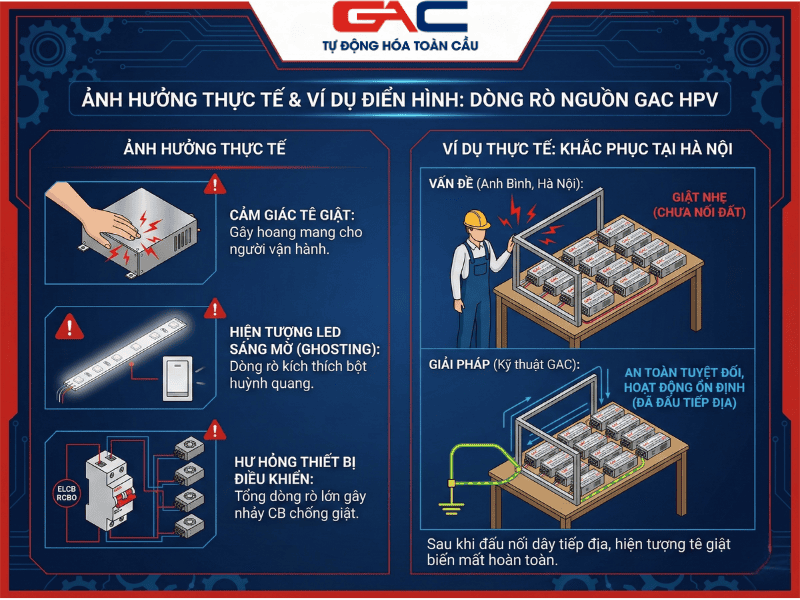 GAC
TỰ ĐỘNG HÓA TOÀN CẦU

ẢNH HƯỞNG THỰC TẾ & VÍ DỤ ĐIỂN HÌNH: DÒNG RÒ NGUỒN GAC HPV

ẢNH HƯỞNG THỰC TẾ

CẢM GIÁC TÊ GIẬT:
Gây hoang mang cho người vận hành.

HIỆN TƯỢNG LED SÁNG MỜ (GHOSTING):
Dòng rò kích thích bột huỳnh quang.

ELCB
RCBO

HƯ HỎNG THIẾT BỊ ĐIỀU KHIỂN:
Tổng dòng rò lớn gây nhảy CB chống giật.

VÍ DỤ THỰC TẾ: KHẮC PHỤC TẠI HÀ NỘI

VẤN ĐỀ (Anh Bình, Hà Nội):

GIẬT NHẸ (CHƯA NỐI ĐẤT)

GIẢI PHÁP (Kỹ thuật GAC):

AN TOÀN TUYỆT ĐỐI, HOẠT ĐỘNG ỔN ĐỊNH (ĐÃ ĐẤU TIẾP ĐỊA)

Sau khi đấu nối dây tiếp địa, hiện tượng tê giật biến mất hoàn toàn.